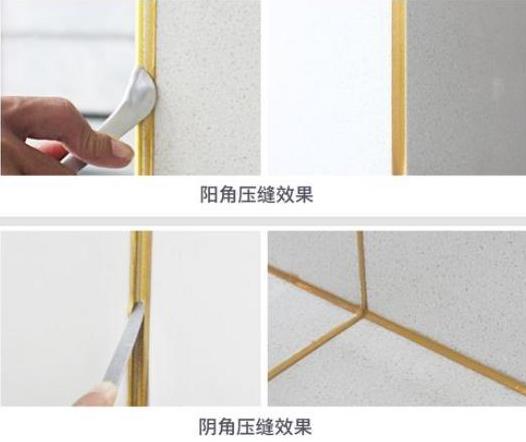 阳角压缝效果

阴角压缝效果